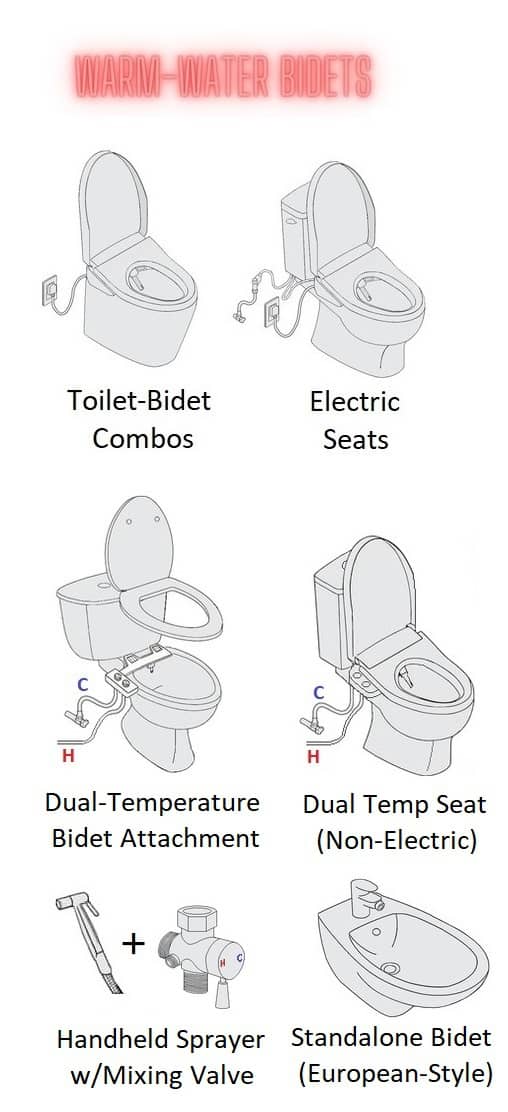 WARM-WATER BIDETS

Toilet-Bidet Combos

Electric Seats

C
H

Dual-Temperature Bidet Attachment

C
H

Dual Temp Seat (Non-Electric)

+

H C

Handheld Sprayer w/Mixing Valve

Standalone Bidet (European-Style)